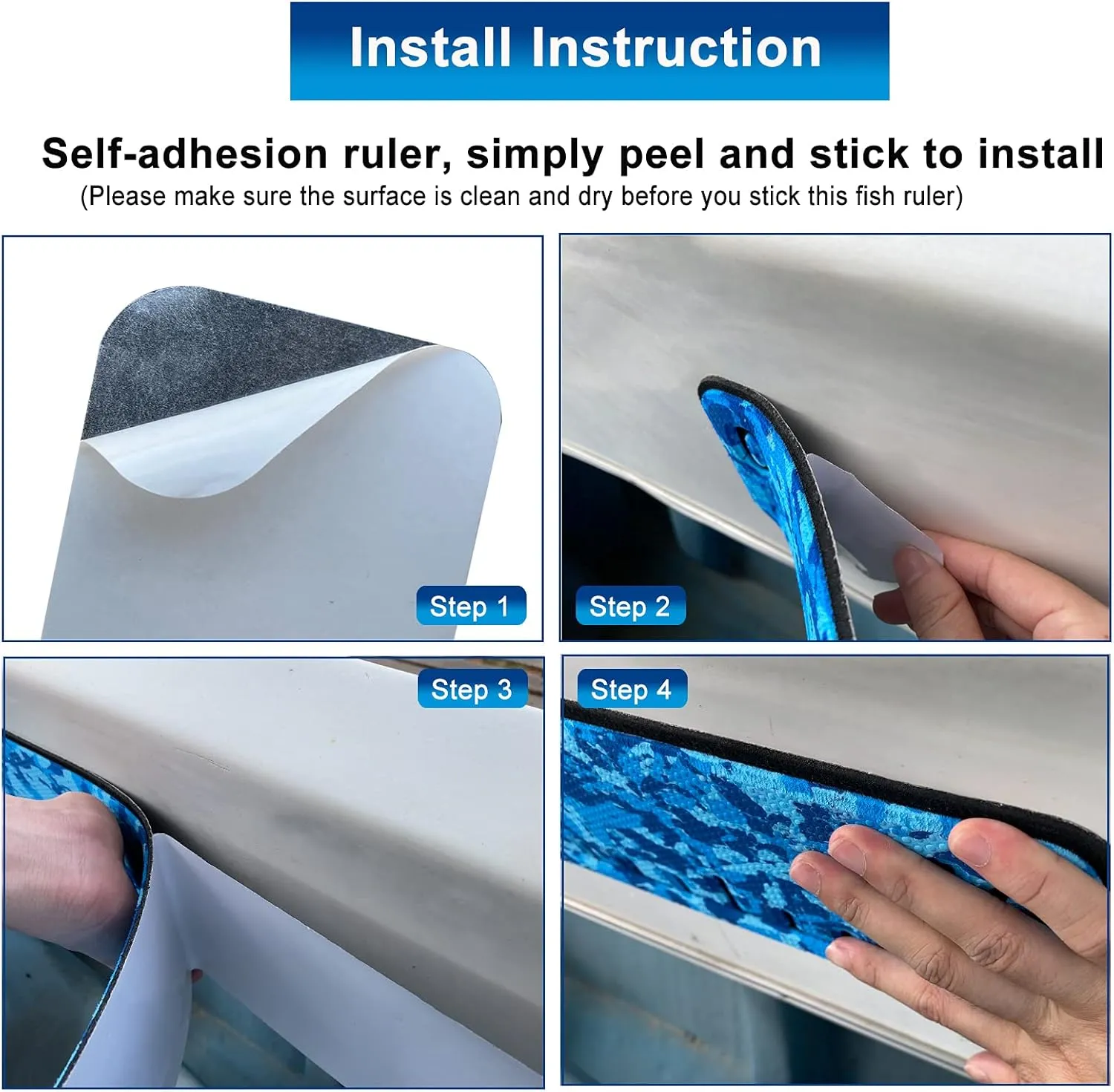 Install Instruction

Self-adhesion ruler, simply peel and stick to install
(Please make sure the surface is clean and dry before you stick this fish ruler)

Step 1

Step 2

Step 3

Step 4